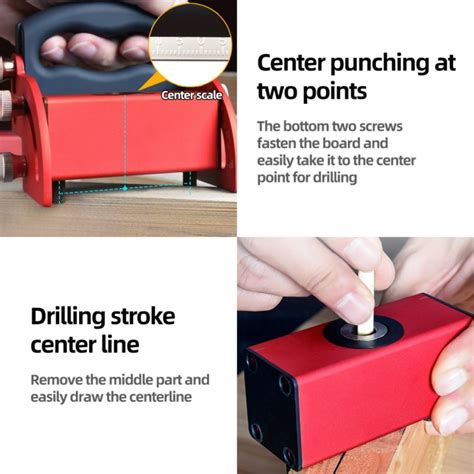 Center scale

Center punching at two points

The bottom two screws fasten the board and easily take it to the center point for drilling

Drilling stroke center line

Remove the middle part and easily draw the centerline