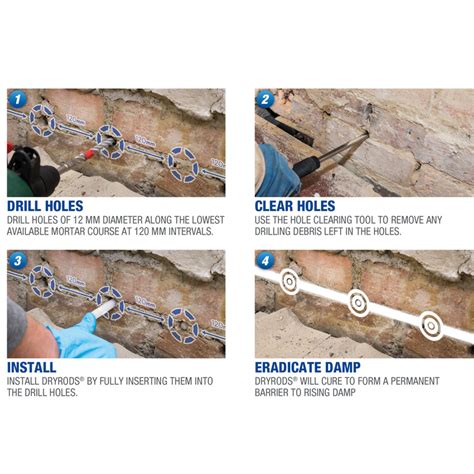 1

120mm

120mm

120

DRILL HOLES

DRILL HOLES OF 12 MM DIAMETER ALONG THE LOWEST AVAILABLE MORTAR COURSE AT 120 MM INTERVALS.

2

CLEAR HOLES

USE THE HOLE CLEARING TOOL TO REMOVE ANY DRILLING DEBRIS LEFT IN THE HOLES.

3

120mm

120mm

120

INSTALL

INSTALL DRYRODS® BY FULLY INSERTING THEM INTO THE DRILL HOLES.

4

ERADICATE DAMP

DRYRODS® WILL CURE TO FORM A PERMANENT BARRIER TO RISING DAMP