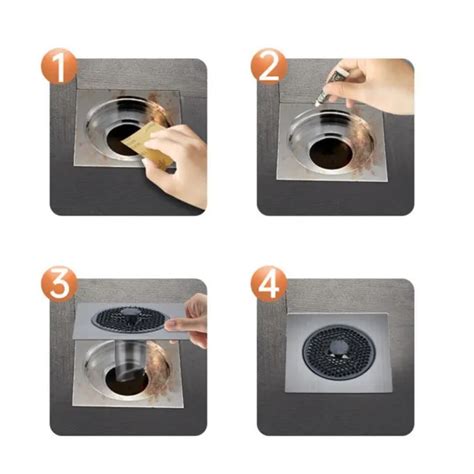 1

2

3

4