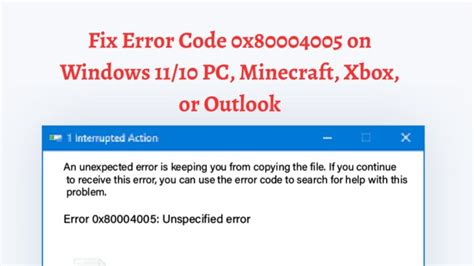 Fix Error Code 0x80004005 on Windows 11/10 PC, Minecraft, Xbox, or Outlook

1 Interrupted Action

An unexpected error is keeping you from copying the file. If you continue to receive this error, you can use the error code to search for help with this problem.

Error 0x80004005: Unspecified error