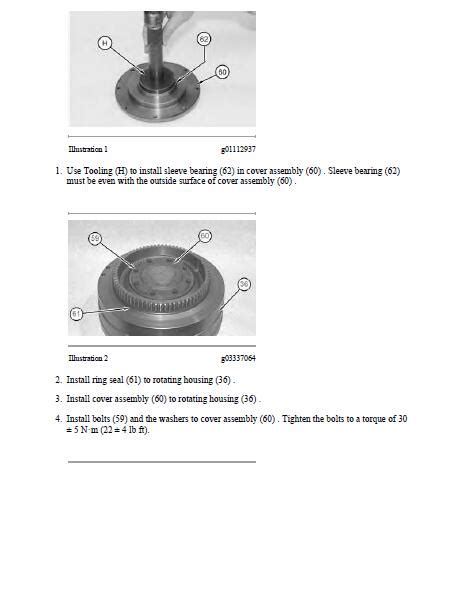 H
62
60

Illustration 1 g01112937

1. Use Tooling (H) to install sleeve bearing (62) in cover assembly (60) . Sleeve bearing (62) must be even with the outside surface of cover assembly (60) .

59
60
36
61

Illustration 2 g03337064

2. Install ring seal (61) to rotating housing (36) .

3. Install cover assembly (60) to rotating housing (36) .

4. Install bolts (59) and the washers to cover assembly (60) . Tighten the bolts to a torque of 30 ± 5 N·m (22 ± 4 lb ft).