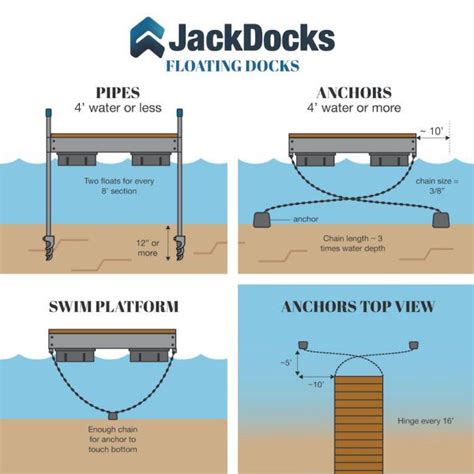 JackDocks
FLOATING DOCKS

PIPES
4' water or less

Two floats for every 8' section

12" or more

ANCHORS
4' water or more

~ 10'

chain size = 3/8"

anchor

Chain length ~ 3 times water depth

SWIM PLATFORM

Enough chain for anchor to touch bottom

ANCHORS TOP VIEW

~5'

~10'

Hinge every 16'