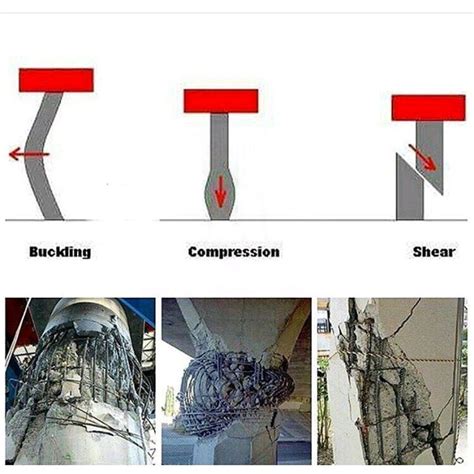 Buckling

Compression

Shear