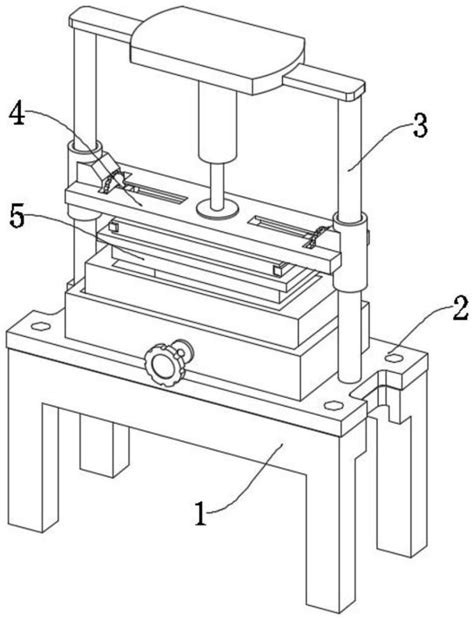 4
3
5
2
1