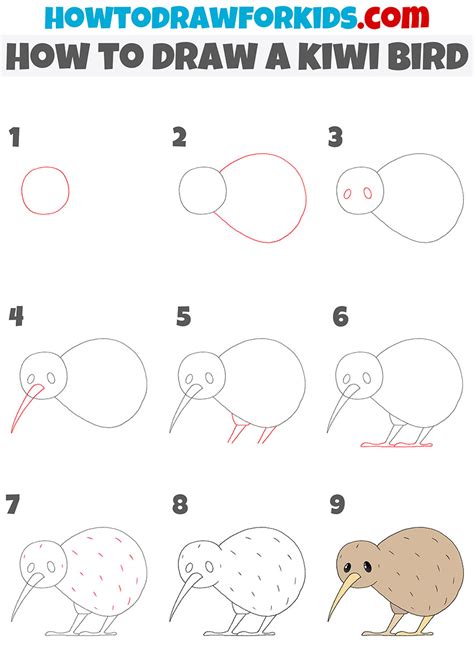 HOWTODRAWFORKIDS.com

HOW TO DRAW A KIWI BIRD

1

2

3

4

5

6

7

8

9