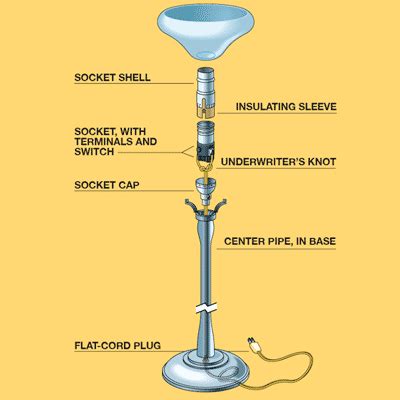 SOCKET SHELL

INSULATING SLEEVE

SOCKET, WITH TERMINALS AND SWITCH

UNDERWRITER'S KNOT

SOCKET CAP

CENTER PIPE, IN BASE

FLAT-CORD PLUG