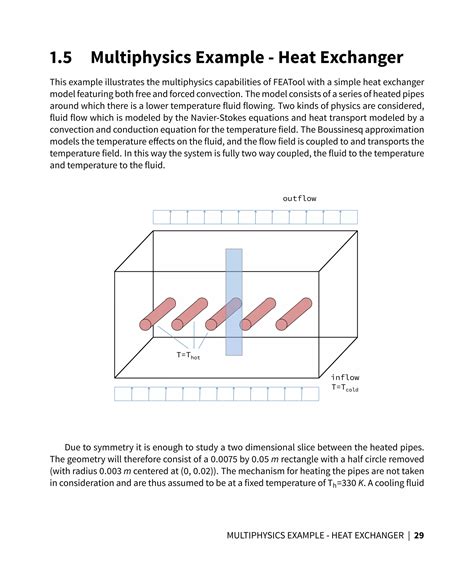 1.5 Multiphysics Example - Heat Exchanger

This example illustrates the multiphysics capabilities of FEATool with a simple heat exchanger model featuring both free and forced convection. The model consists of a series of heated pipes around which there is a lower temperature fluid flowing. Two kinds of physics are considered, fluid flow which is modeled by the Navier-Stokes equations and heat transport modeled by a convection and conduction equation for the temperature field. The Boussinesq approximation models the temperature effects on the fluid, and the flow field is coupled to and transports the temperature field. In this way the system is fully two way coupled, the fluid to the temperature and temperature to the fluid.

outflow

$T=T_{hot}$

inflow
$T=T_{cold}$

Due to symmetry it is enough to study a two dimensional slice between the heated pipes. The geometry will therefore consist of a 0.0075 by 0.05 $m$ rectangle with a half circle removed (with radius 0.003 $m$ centered at (0, 0.02)). The mechanism for heating the pipes are not taken in consideration and are thus assumed to be at a fixed temperature of $T_h$=330 $K$. A cooling fluid

MULTIPHYSICS EXAMPLE - HEAT EXCHANGER | 29