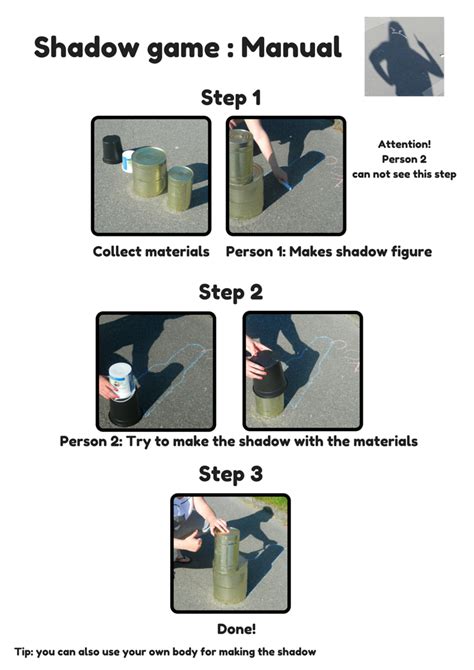 Shadow game : Manual

Step 1

Attention!
Person 2
can not see this step

Collect materials Person 1: Makes shadow figure

Step 2

Person 2: Try to make the shadow with the materials

Step 3

Done!

Tip: you can also use your own body for making the shadow