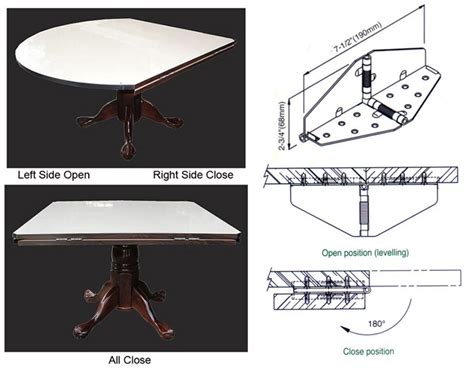 Left Side Open

Right Side Close

All Close

7-1/2"(190mm)

2-3/4"(68mm)

Open position (levelling)

180°

Close position