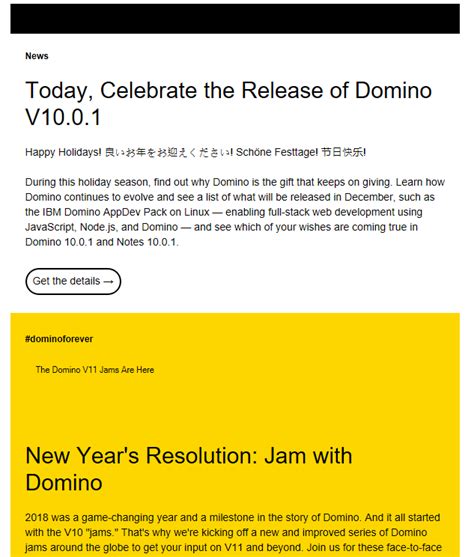 News

Today, Celebrate the Release of Domino V10.0.1

Happy Holidays! 良いお年をお迎えください! Schöne Festtage! 节日快乐!

During this holiday season, find out why Domino is the gift that keeps on giving. Learn how Domino continues to evolve and see a list of what will be released in December, such as the IBM Domino AppDev Pack on Linux — enabling full-stack web development using JavaScript, Node.js, and Domino — and see which of your wishes are coming true in Domino 10.0.1 and Notes 10.0.1.

Get the details →

#dominoforever

The Domino V11 Jams Are Here

New Year's Resolution: Jam with Domino

2018 was a game-changing year and a milestone in the story of Domino. And it all started with the V10 "jams." That's why we're kicking off a new and improved series of Domino jams around the globe to get your input on V11 and beyond. Join us for these face-to-face