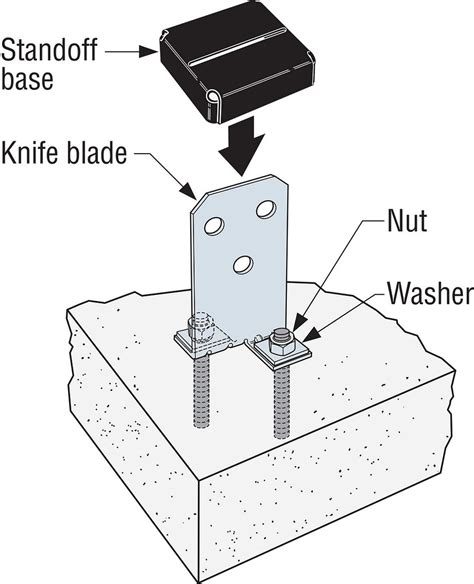 Standoff base

Knife blade

Nut

Washer