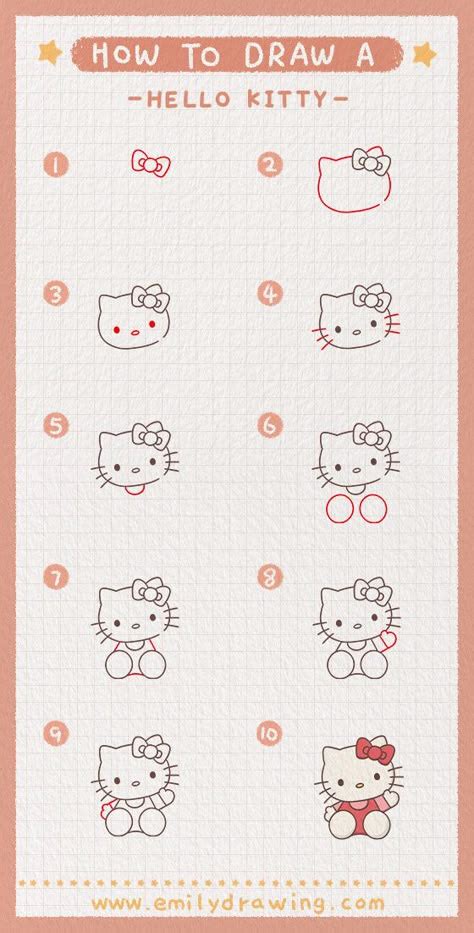 HOW TO DRAW A

-HELLO KITTY-

1

2

3

4

5

6

7

8

9

10

www.emilydrawing.com