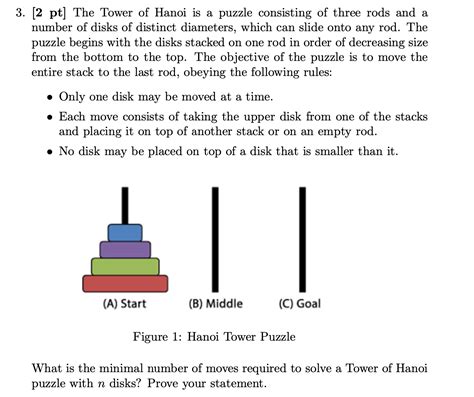 3. [2 pt] The Tower of Hanoi is a puzzle consisting of three rods and a number of disks of distinct diameters, which can slide onto any rod. The puzzle begins with the disks stacked on one rod in order of decreasing size from the bottom to the top. The objective of the puzzle is to move the entire stack to the last rod, obeying the following rules:

• Only one disk may be moved at a time.

• Each move consists of taking the upper disk from one of the stacks and placing it on top of another stack or on an empty rod.

• No disk may be placed on top of a disk that is smaller than it.

(A) Start (B) Middle (C) Goal

Figure 1: Hanoi Tower Puzzle

What is the minimal number of moves required to solve a Tower of Hanoi puzzle with $n$ disks? Prove your statement.