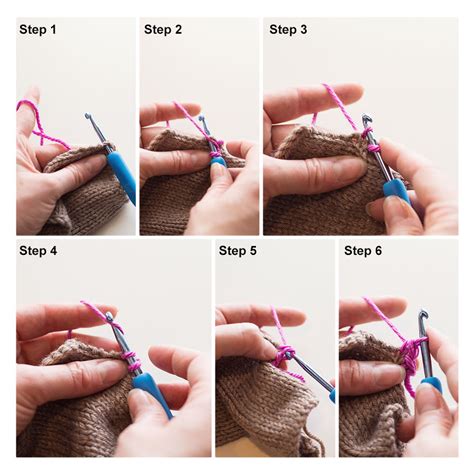 Step 1

Step 2

Step 3

Step 4

Step 5

Step 6