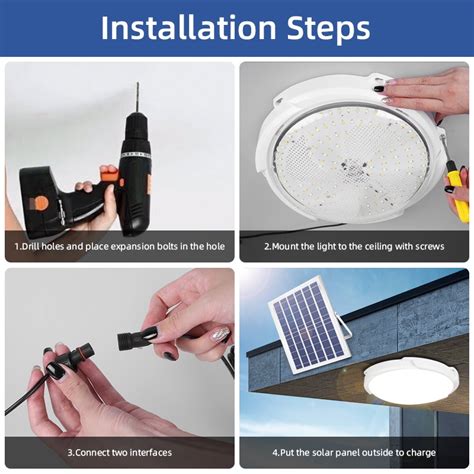 Installation Steps

1.Drill holes and place expansion bolts in the hole

2.Mount the light to the ceiling with screws

3.Connect two interfaces

4.Put the solar panel outside to charge