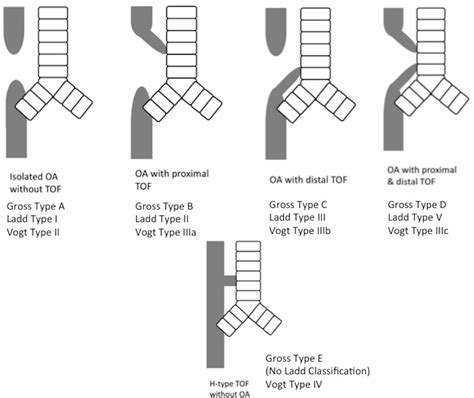 Isolated OA without TOF

Gross Type A
Ladd Type I
Vogt Type II

OA with proximal TOF

Gross Type B
Ladd Type II
Vogt Type IIIa

OA with distal TOF

Gross Type C
Ladd Type III
Vogt Type IIIb

OA with proximal & distal TOF

Gross Type D
Ladd Type V
Vogt Type IIIc

H-type TOF without OA

Gross Type E
(No Ladd Classification)
Vogt Type IV