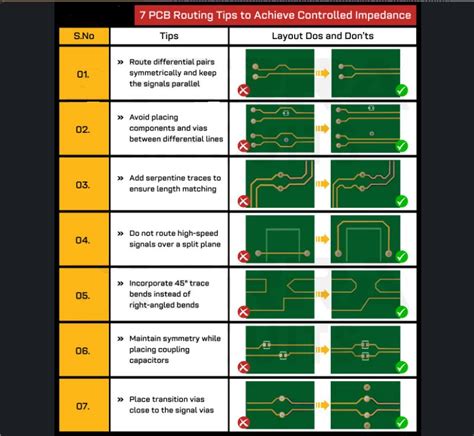 7 PCB Routing Tips to Achieve Controlled Impedance

| S.No | Tips | Layout Dos and Don'ts |
|---|---|---|
| 01. | » Route differential pairs symmetrically and keep the signals parallel | |
| 02. | » Avoid placing components and vias between differential lines | |
| 03. | » Add serpentine traces to ensure length matching | |
| 04. | » Do not route high-speed signals over a split plane | |
| 05. | » Incorporate 45° trace bends instead of right-angled bends | |
| 06. | » Maintain symmetry while placing coupling capacitors | |
| 07. | » Place transition vias close to the signal vias | |