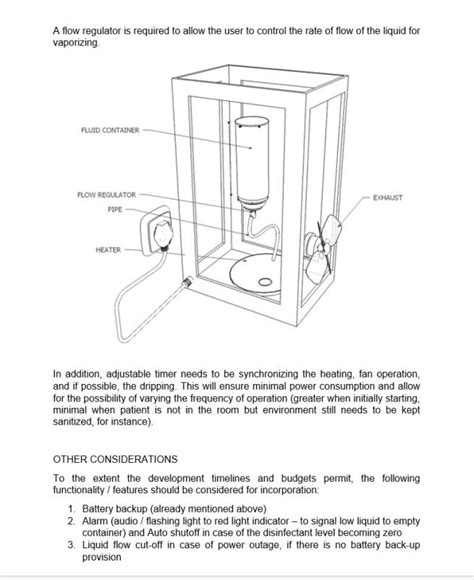 A flow regulator is required to allow the user to control the rate of flow of the liquid for vaporizing.

FLUID CONTAINER

FLOW REGULATOR

PIPE

HEATER

EXHAUST

In addition, adjustable timer needs to be synchronizing the heating, fan operation, and if possible, the dripping. This will ensure minimal power consumption and allow for the possibility of varying the frequency of operation (greater when initially starting, minimal when patient is not in the room but environment still needs to be kept sanitized, for instance).

OTHER CONSIDERATIONS

To the extent the development timelines and budgets permit, the following functionality / features should be considered for incorporation:

1. Battery backup (already mentioned above)
2. Alarm (audio / flashing light to red light indicator – to signal low liquid to empty container) and Auto shutoff in case of the disinfectant level becoming zero
3. Liquid flow cut-off in case of power outage, if there is no battery back-up provision