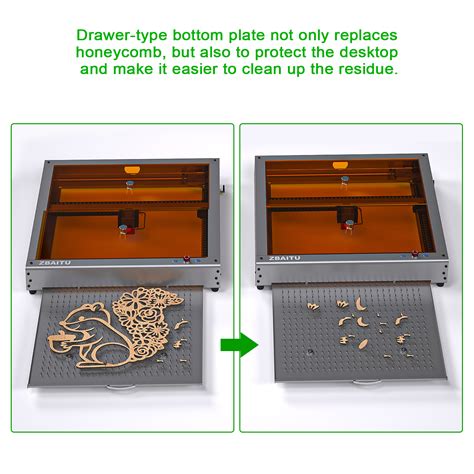 Drawer-type bottom plate not only replaces honeycomb, but also to protect the desktop and make it easier to clean up the residue.

ZBAITU

ZBAITU