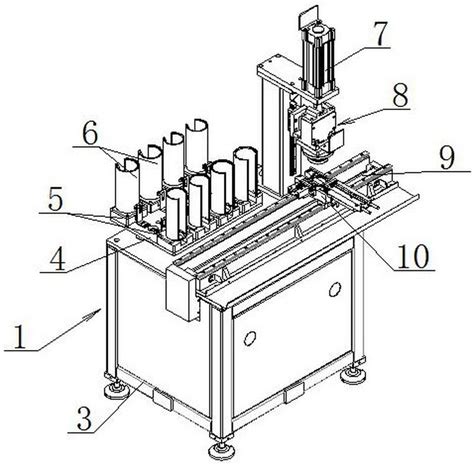 7
8
6
9
5
4
10
1
3