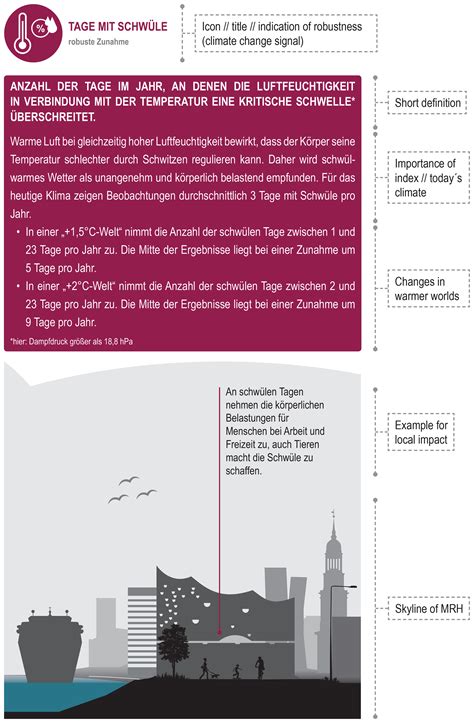 %

TAGE MIT SCHWÜLE
robuste Zunahme

Icon // title // indication of robustness (climate change signal)

ANZAHL DER TAGE IM JAHR, AN DENEN DIE LUFTFEUCHTIGKEIT IN VERBINDUNG MIT DER TEMPERATUR EINE KRITISCHE SCHWELLE* ÜBERSCHREITET.

Short definition

Warme Luft bei gleichzeitig hoher Luftfeuchtigkeit bewirkt, dass der Körper seine Temperatur schlechter durch Schwitzen regulieren kann. Daher wird schwülwarmes Wetter als unangenehm und körperlich belastend empfunden. Für das heutige Klima zeigen Beobachtungen durchschnittlich 3 Tage mit Schwüle pro Jahr.

Importance of index // today´s climate

• In einer „+1,5°C-Welt“ nimmt die Anzahl der schwülen Tage zwischen 1 und 23 Tage pro Jahr zu. Die Mitte der Ergebnisse liegt bei einer Zunahme um 5 Tage pro Jahr.
• In einer „+2°C-Welt“ nimmt die Anzahl der schwülen Tage zwischen 2 und 23 Tage pro Jahr zu. Die Mitte der Ergebnisse liegt bei einer Zunahme um 9 Tage pro Jahr.

Changes in warmer worlds

*hier: Dampfdruck größer als 18,8 hPa

An schwülen Tagen nehmen die körperlichen Belastungen für Menschen bei Arbeit und Freizeit zu, auch Tieren macht die Schwüle zu schaffen.

Example for local impact

Skyline of MRH