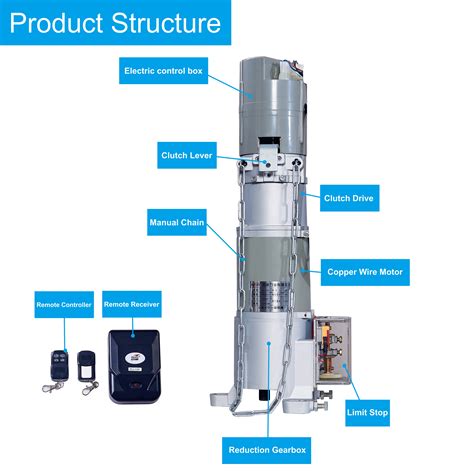 Product Structure

Electric control box

Clutch Lever

Clutch Drive

Manual Chain

Copper Wire Motor

Remote Controller

Remote Receiver

Limit Stop

Reduction Gearbox