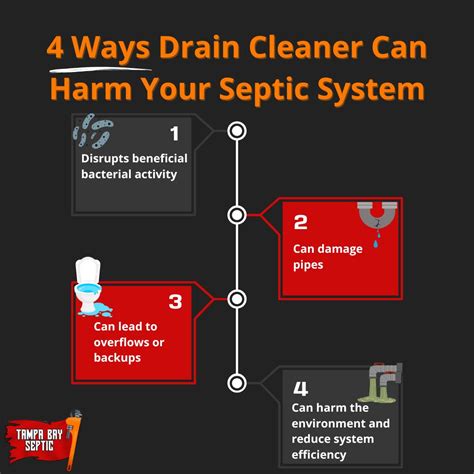 4 Ways Drain Cleaner Can Harm Your Septic System

1
Disrupts beneficial bacterial activity

2
Can damage pipes

3
Can lead to overflows or backups

4
Can harm the environment and reduce system efficiency

TAMPA BAY SEPTIC