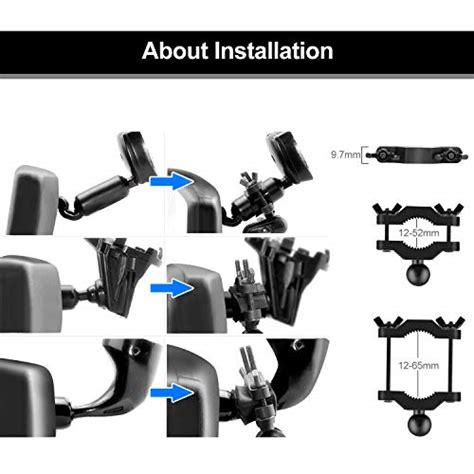 About Installation

9.7mm

12-52mm

12-65mm