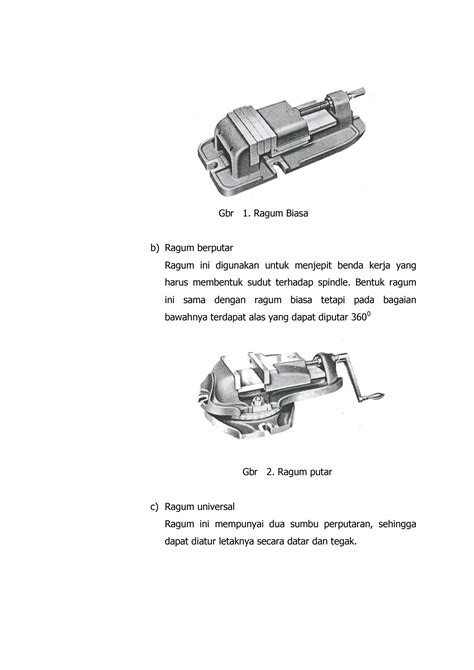 Gbr 1. Ragum Biasa

b) Ragum berputar

Ragum ini digunakan untuk menjepit benda kerja yang harus membentuk sudut terhadap spindle. Bentuk ragum ini sama dengan ragum biasa tetapi pada bagaian bawahnya terdapat alas yang dapat diputar $360^0$

Gbr 2. Ragum putar

c) Ragum universal

Ragum ini mempunyai dua sumbu perputaran, sehingga dapat diatur letaknya secara datar dan tegak.