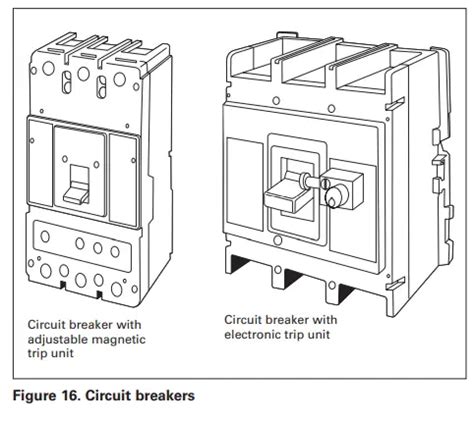 Circuit breaker with adjustable magnetic trip unit

Circuit breaker with electronic trip unit

Figure 16. Circuit breakers