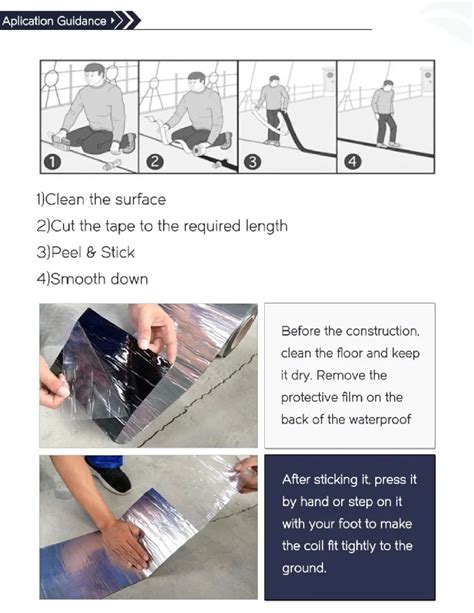 Aplication Guidance

1
2
3
4

1)Clean the surface
2)Cut the tape to the required length
3)Peel & Stick
4)Smooth down

Before the construction, clean the floor and keep it dry. Remove the protective film on the back of the waterproof

After sticking it, press it by hand or step on it with your foot to make the coil fit tightly to the ground.