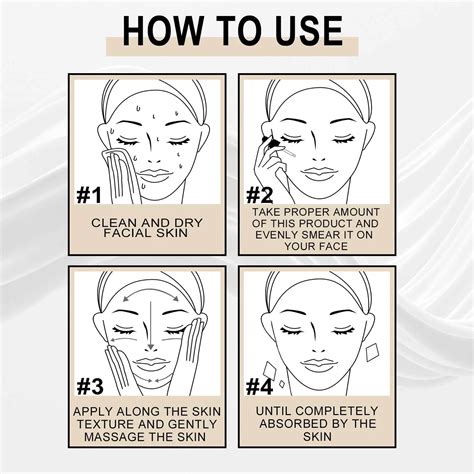 HOW TO USE

#1
CLEAN AND DRY FACIAL SKIN

#2
TAKE PROPER AMOUNT OF THIS PRODUCT AND EVENLY SMEAR IT ON YOUR FACE

#3
APPLY ALONG THE SKIN TEXTURE AND GENTLY MASSAGE THE SKIN

#4
UNTIL COMPLETELY ABSORBED BY THE SKIN