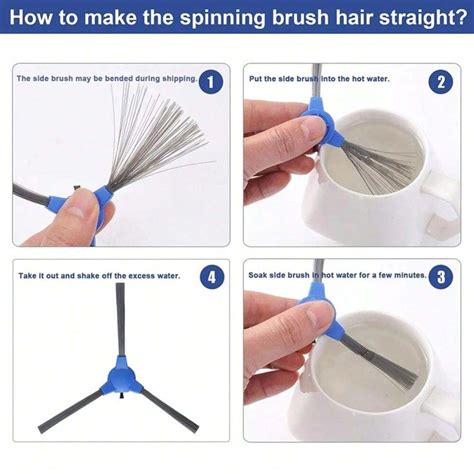 How to make the spinning brush hair straight?

The side brush may be bended during shipping. 1

Put the side brush into the hot water. 2

Take it out and shake off the excess water. 4

Soak side brush in hot water for a few minutes. 3