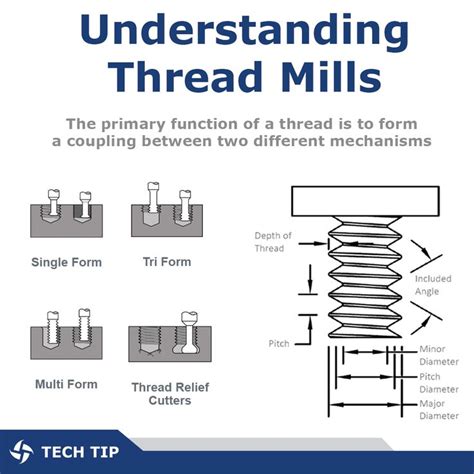 Understanding Thread Mills

The primary function of a thread is to form a coupling between two different mechanisms

Single Form

Tri Form

Multi Form

Thread Relief Cutters

Depth of Thread

Included Angle

Pitch

Minor Diameter

Pitch Diameter

Major Diameter

TECH TIP