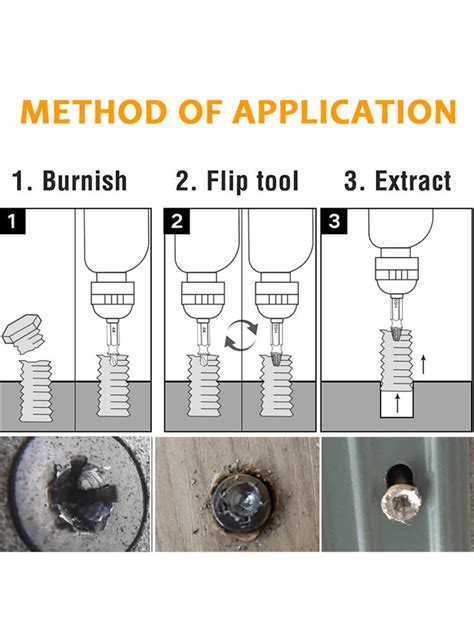 METHOD OF APPLICATION

1. Burnish

2. Flip tool

3. Extract

1

2

3