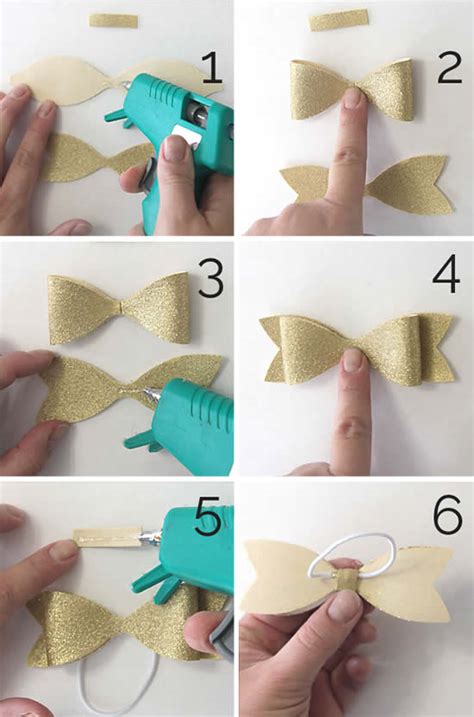 1
2
3
4
5
6