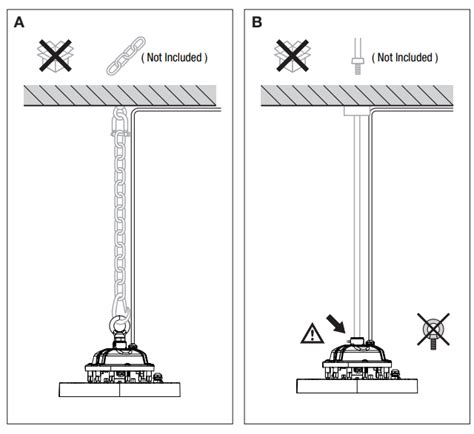 A

( Not Included )

B

( Not Included )