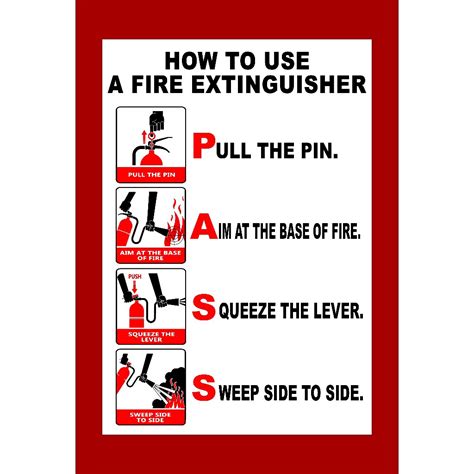 HOW TO USE
A FIRE EXTINGUISHER

PULL THE PIN

PULL THE PIN.

AIM AT THE BASE OF FIRE

AIM AT THE BASE OF FIRE.

PUSH

SQUEEZE THE LEVER

SQUEEZE THE LEVER.

SWEEP SIDE TO SIDE

SWEEP SIDE TO SIDE.