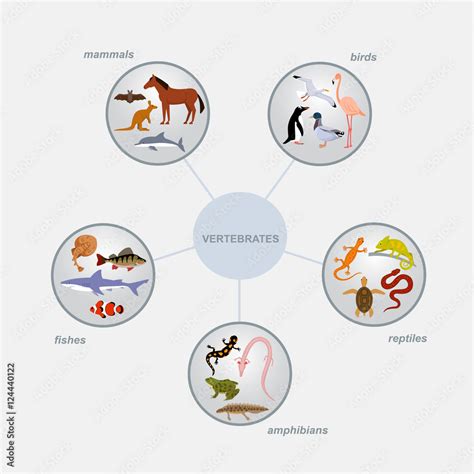 mammals

birds

VERTEBRATES

fishes

reptiles

amphibians

Adobe Stock | #124440122