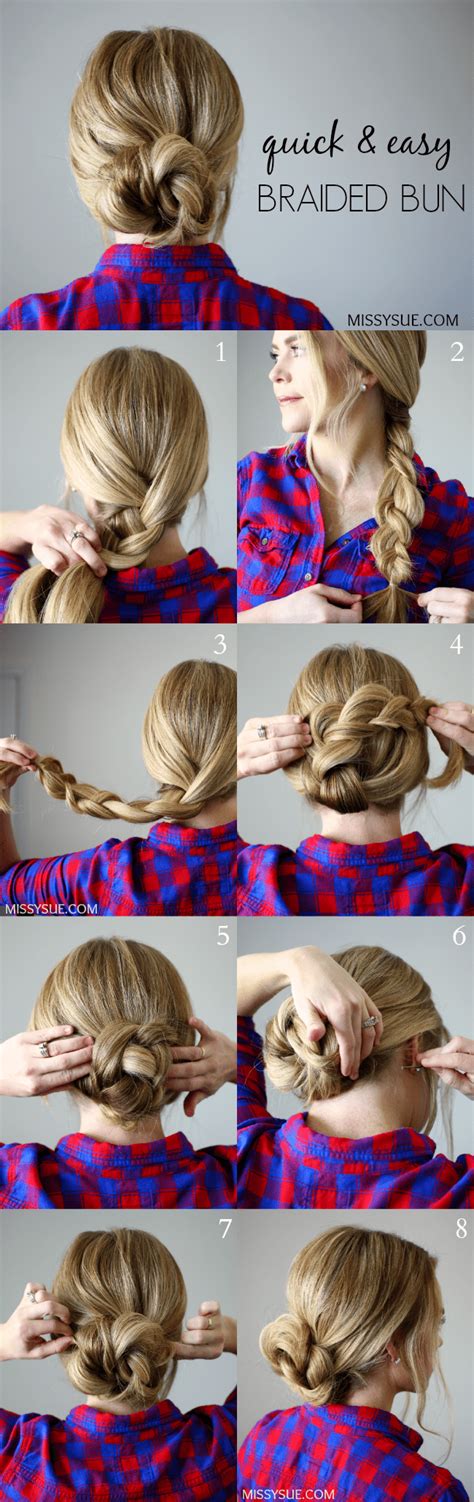 quick & easy
BRAIDED BUN

MISSYSUE.COM

1

2

3

4

MISSYSUE.COM

5

6

7

8

MISSYSUE.COM