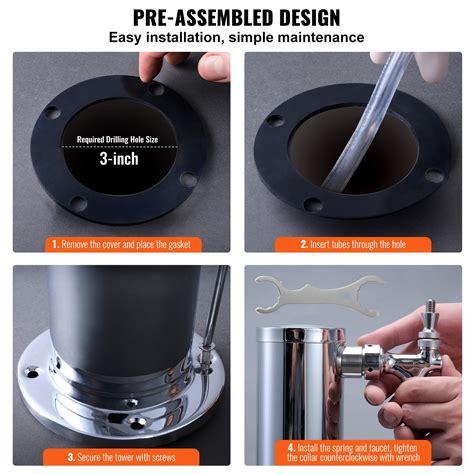 PRE-ASSEMBLED DESIGN
Easy installation, simple maintenance

Required Drilling Hole Size
3-inch

1. Remove the cover and place the gasket

2. Insert tubes through the hole

3. Secure the tower with screws

4. Install the spring and faucet, tighten the collar counterclockwise with wrench