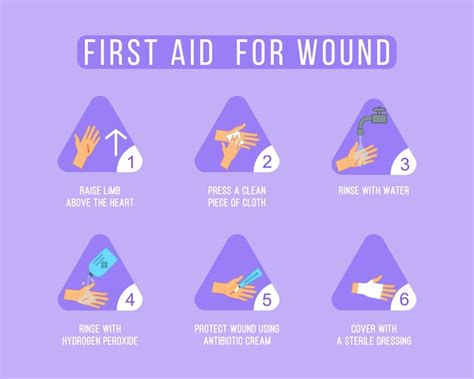 FIRST AID FOR WOUND

1
RAISE LIMB ABOVE THE HEART

2
PRESS A CLEAN PIECE OF CLOTH

3
RINSE WITH WATER

4
RINSE WITH HYDROGEN PEROXIDE

5
PROTECT WOUND USING ANTIBIOTIC CREAM

6
COVER WITH A STERILE DRESSING