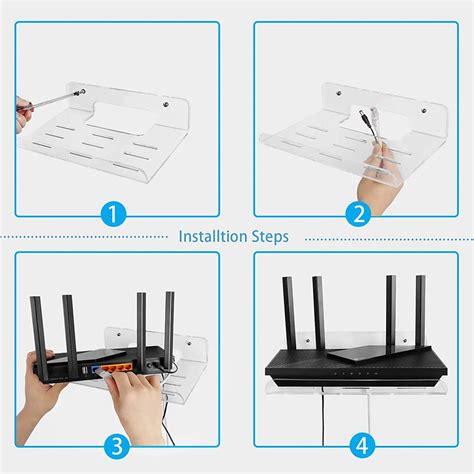 1

2

Installtion Steps

3

4