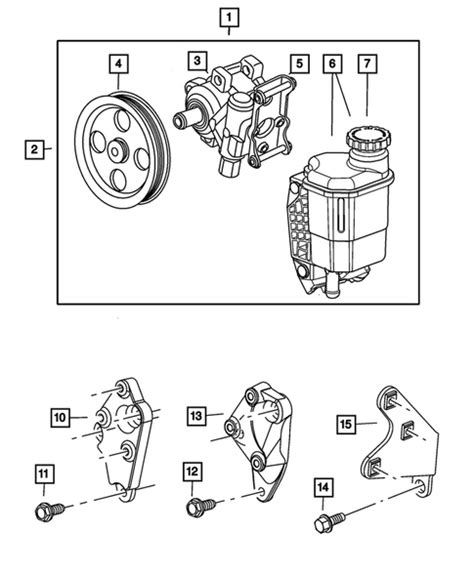 1
2
4
3
5
6
7
10
13
15
11
12
14