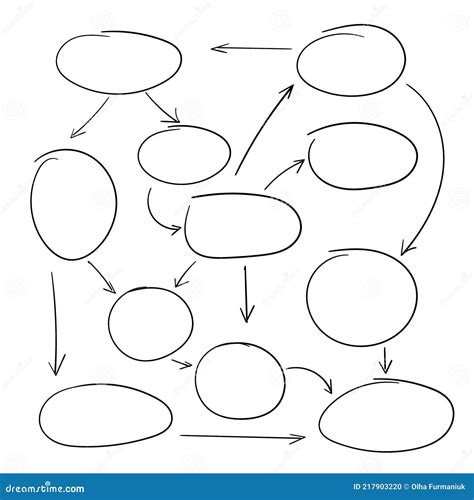 dreamstime.com

ID 217903220 © Olha Furmaniuk