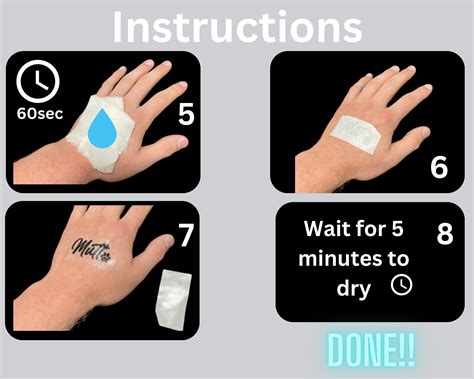 Instructions

60sec

5

6

Mutt

7

Wait for 5 minutes to dry

8

DONE!!