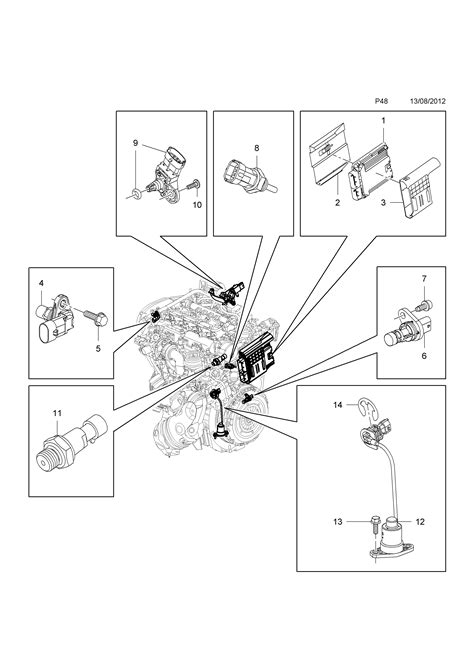 P48 13/08/2012

9

10

8

1

2

3

4

5

7

6

11

14

13

12