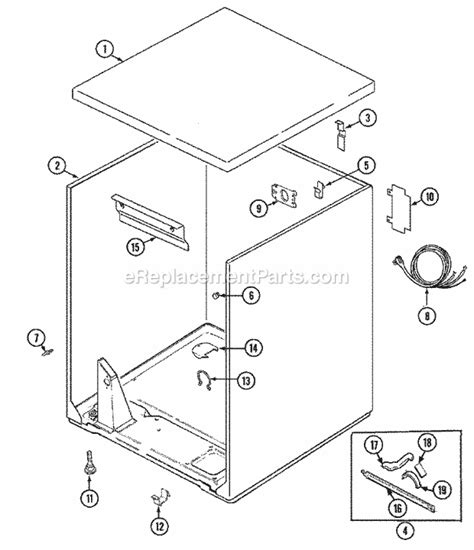 1
3
2
5
9
10
15
eReplacementParts.com
6
8
7
14
13
17
18
19
16
11
12
4