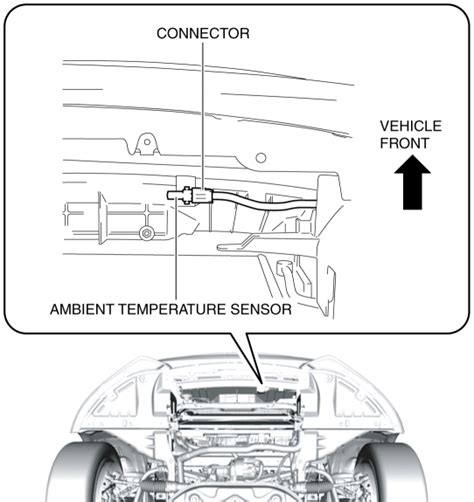 CONNECTOR

VEHICLE FRONT

AMBIENT TEMPERATURE SENSOR