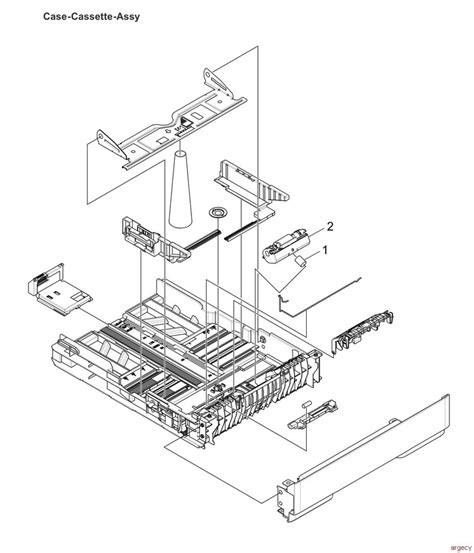 Case-Cassette-Assy

2

1

argecy